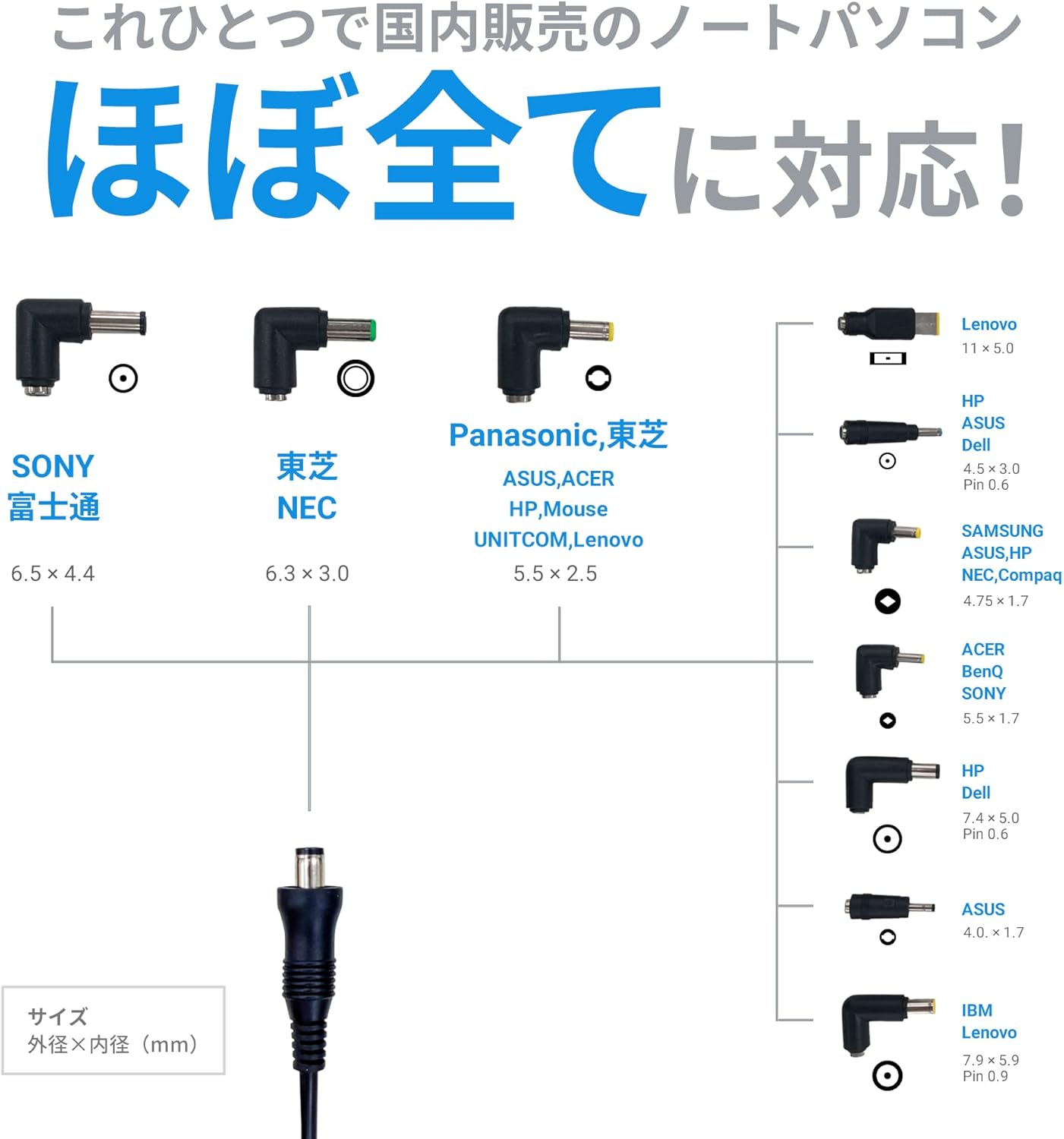 これひとつで国内販売のノートパソコン

ほぼ全てに対応!

SONY
富士通

6.5 × 4.4

東芝
NEC

6.3 × 3.0

Panasonic,東芝

ASUS,ACER
HP,Mouse
UNITCOM,Lenovo

5.5 × 2.5

Lenovo
11 × 5.0

HP
ASUS
Dell
4.5 × 3.0
Pin 0.6

SAMSUNG
ASUS,HP
NEC,Compaq
4.75 × 1.7

ACER
BenQ
SONY
5.5 × 1.7

HP
Dell
7.4 × 5.0
Pin 0.6

ASUS
4.0. × 1.7

IBM
Lenovo
7.9 × 5.9
Pin 0.9

サイズ
外径×内径(mm)